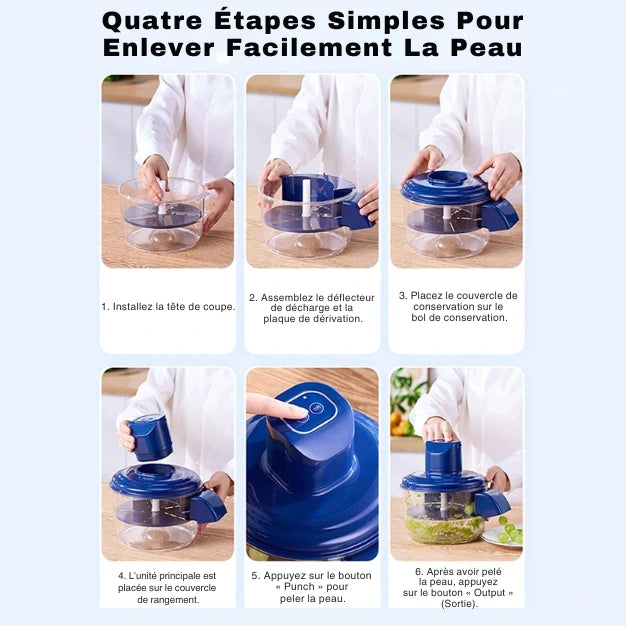 Quatre Étapes Simples Pour Enlever Facilement La Peau

1. Installez la tête de coupe.

2. Assemblez le déflecteur de décharge et la plaque de dérivation.

3. Placez le couvercle de conservation sur le bol de conservation.

4. L'unité principale est placée sur le couvercle de rangement.

5. Appuyez sur le bouton « Punch » pour peler la peau.

6. Après avoir pelé la peau, appuyez sur le bouton « Output » (Sortie).