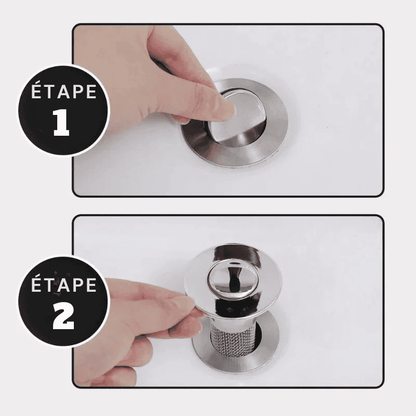 ÉTAPE
1

ÉTAPE
2